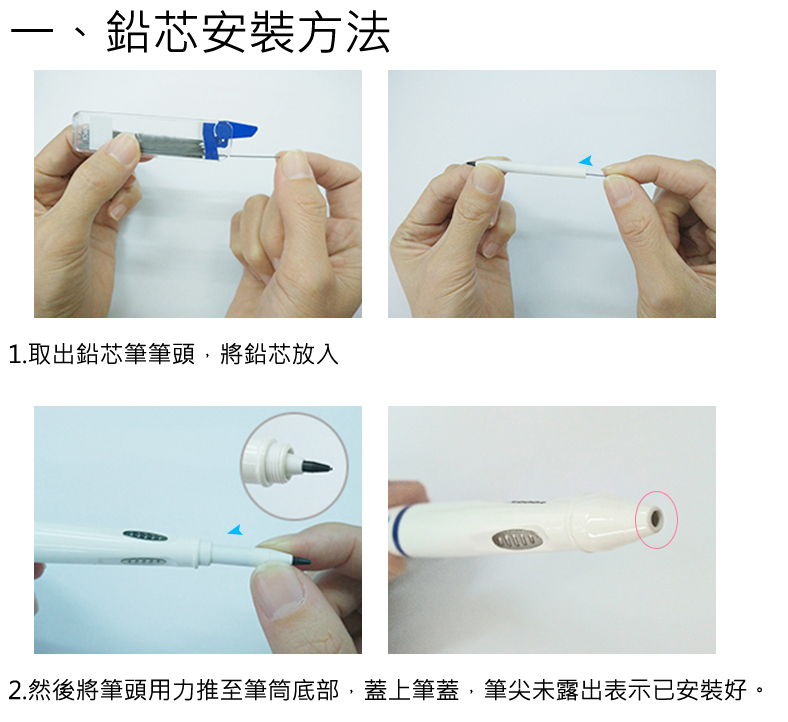 一、鉛芯安裝方法

1.取出鉛芯筆筆頭，將鉛芯放入

2.然後將筆頭用力推至筆筒底部，蓋上筆蓋，筆尖未露出表示已安裝好。